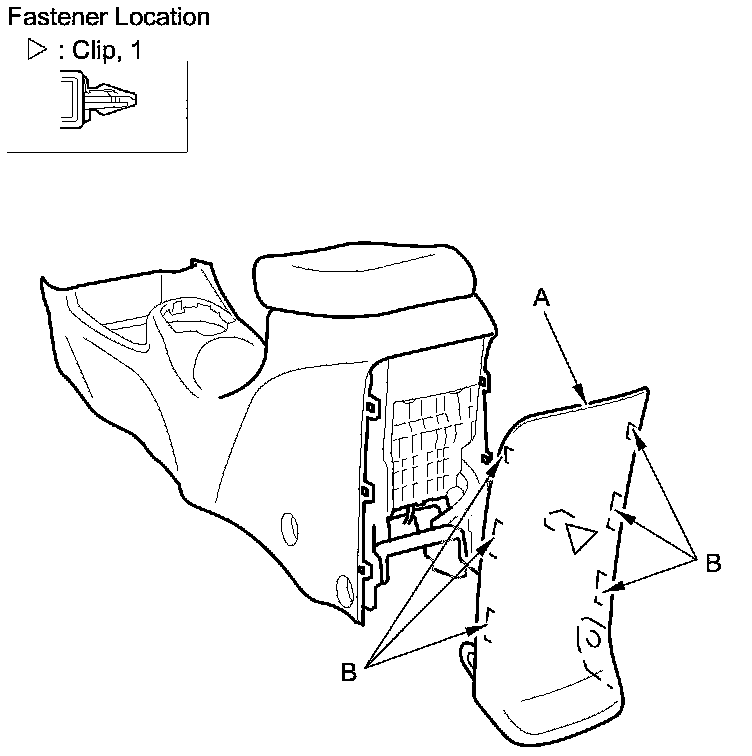 Fastener Location
▷ : Clip, 1

A

B

B