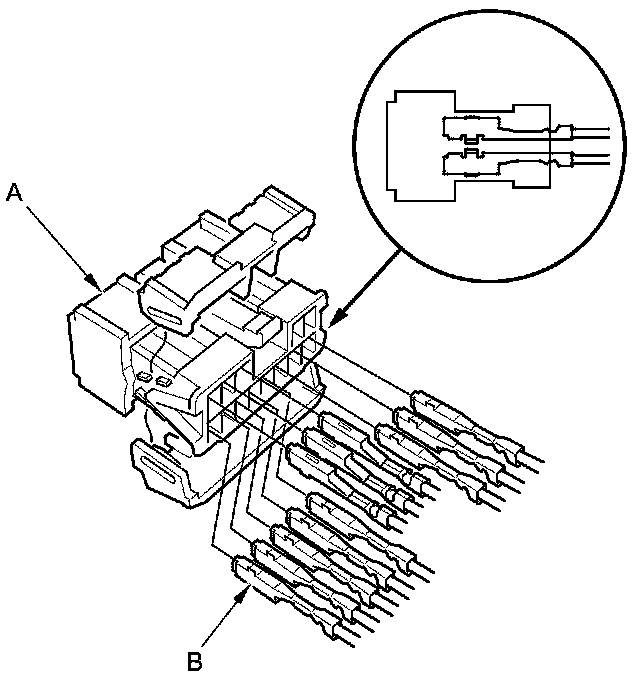 A

B