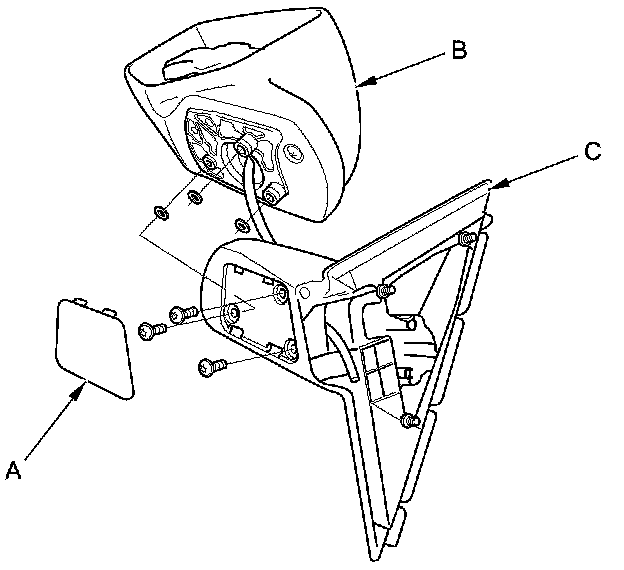 B

C

A