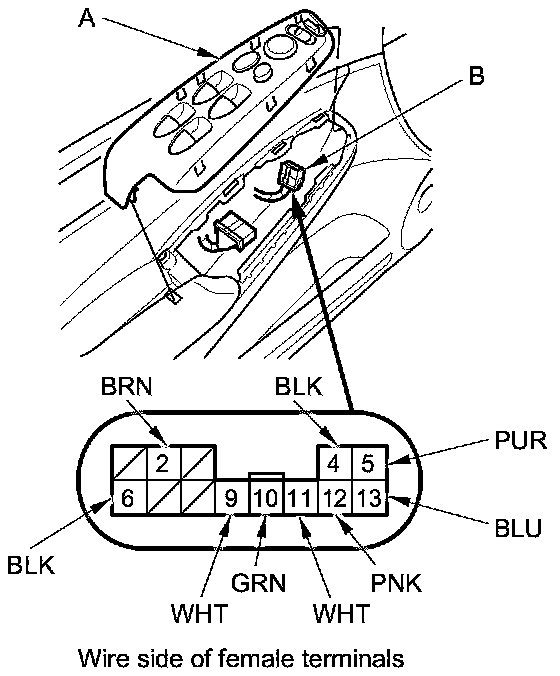 A

B

BRN

BLK

PUR

2

4

5

6

9

10

11

12

13

BLU

BLK

GRN

PNK

WHT

WHT

Wire side of female terminals