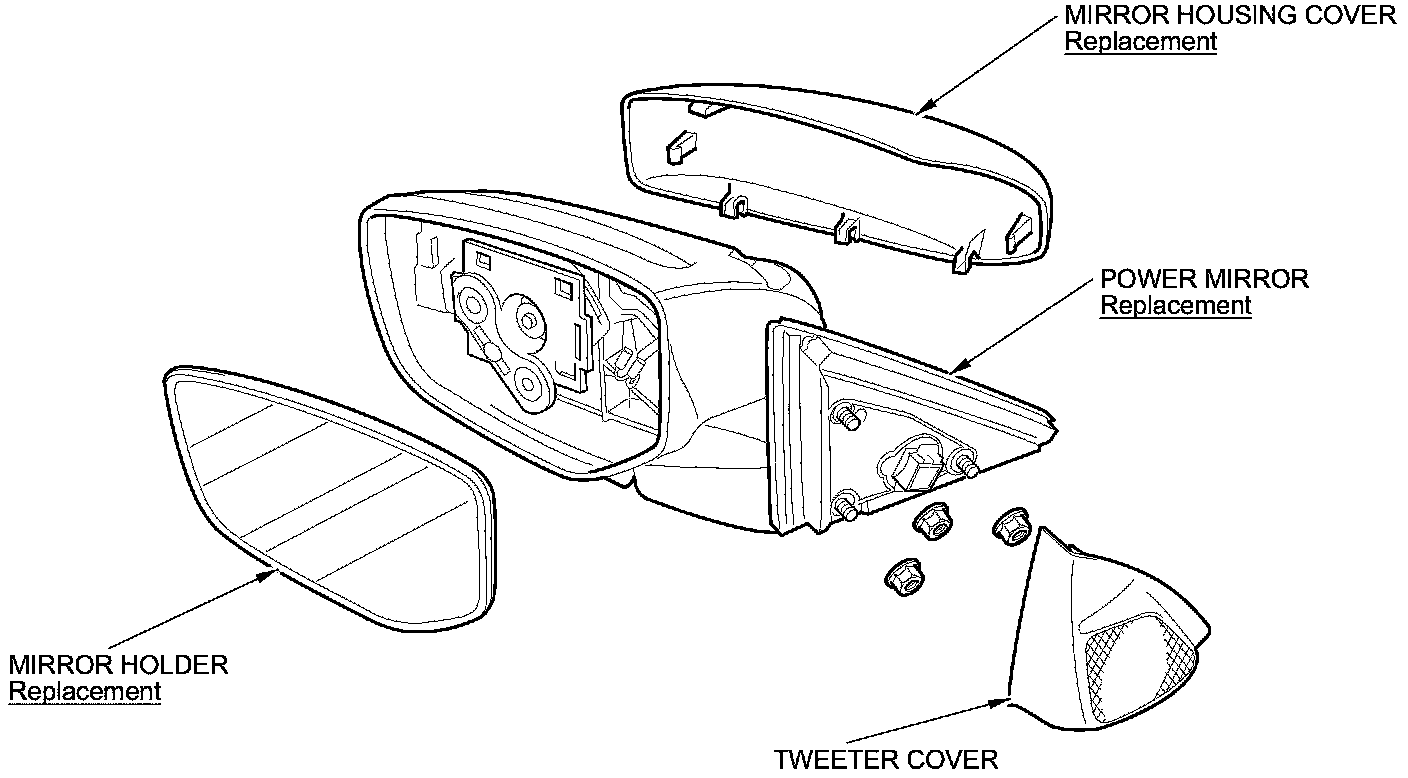 MIRROR HOUSING COVER
Replacement

POWER MIRROR
Replacement

MIRROR HOLDER
Replacement

TWEETER COVER