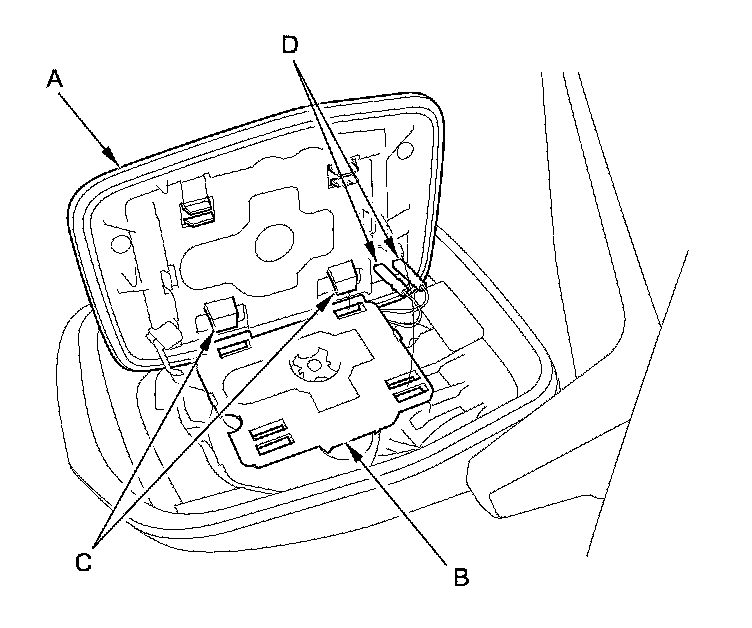 D
A
C
B