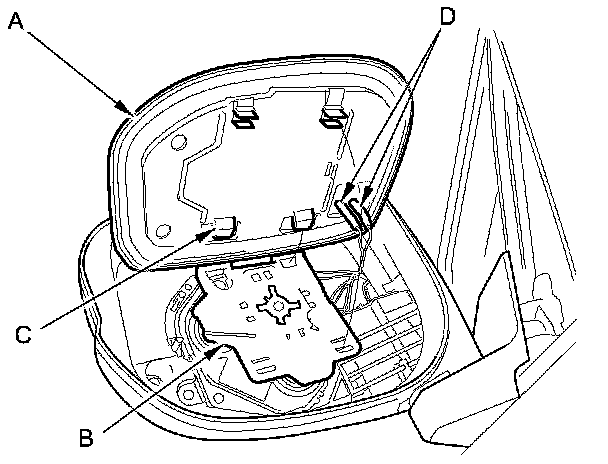 A
D
C
B