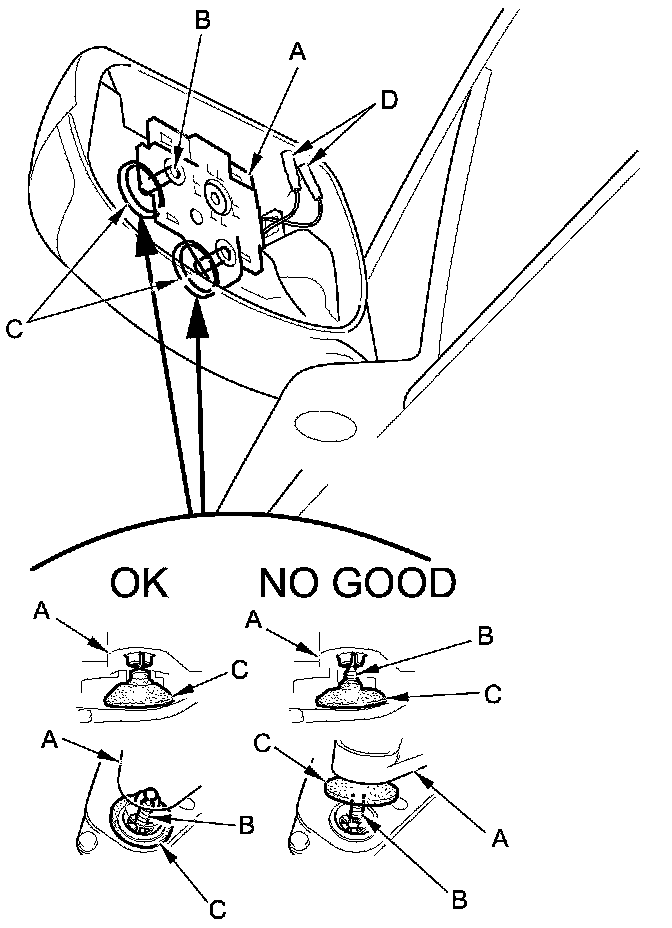 B
A
D
C

OK
NO GOOD

A
C
A
B
C

A
B
C
C
A
B