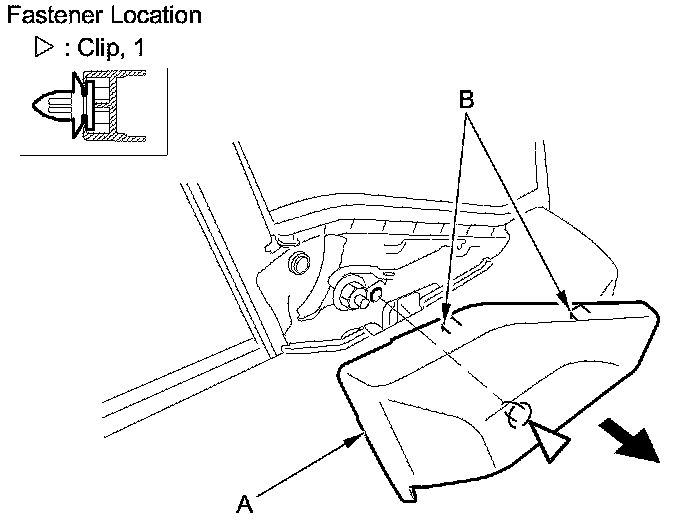 Fastener Location

▷ : Clip, 1

B

A