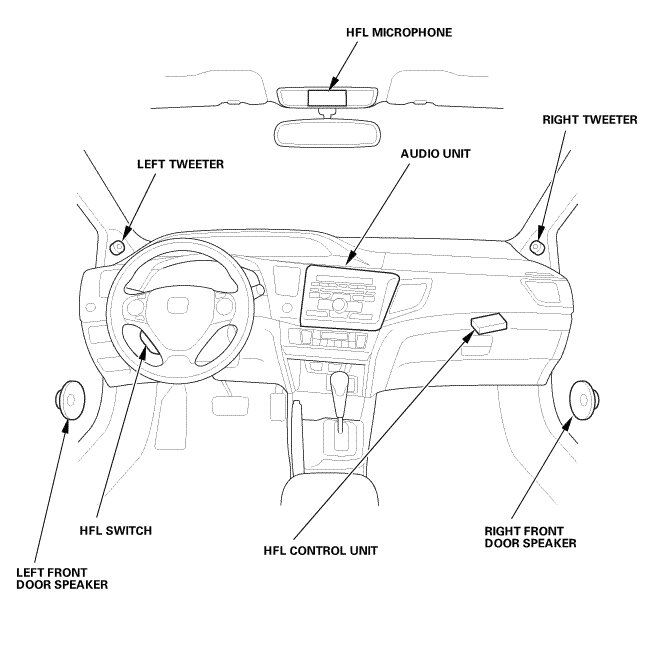 HFL MICROPHONE

RIGHT TWEETER

LEFT TWEETER

AUDIO UNIT

HFL SWITCH

HFL CONTROL UNIT

RIGHT FRONT DOOR SPEAKER

LEFT FRONT DOOR SPEAKER