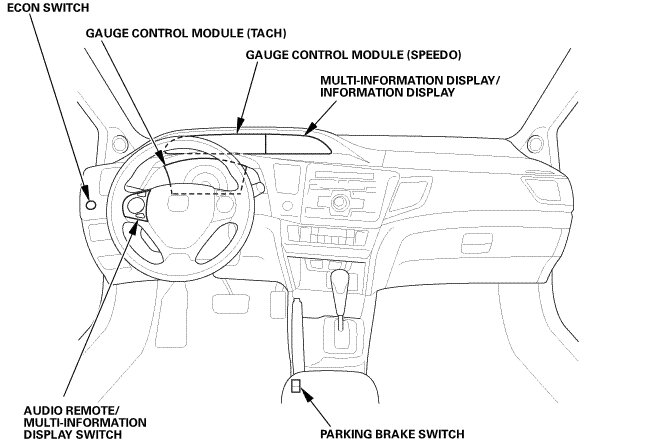 ECON SWITCH

GAUGE CONTROL MODULE (TACH)

GAUGE CONTROL MODULE (SPEEDO)

MULTI-INFORMATION DISPLAY/
INFORMATION DISPLAY

AUDIO REMOTE/
MULTI-INFORMATION
DISPLAY SWITCH

PARKING BRAKE SWITCH