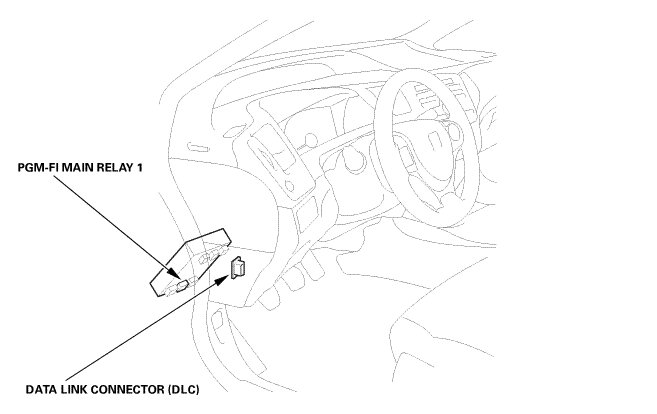 PGM-FI MAIN RELAY 1

DATA LINK CONNECTOR (DLC)