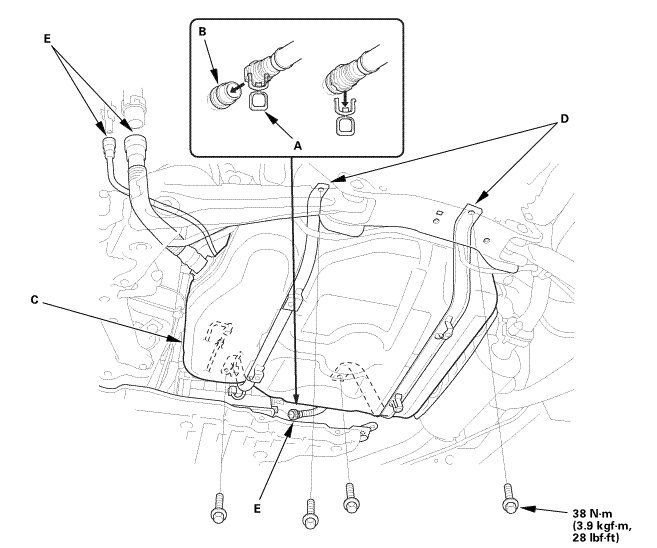 E

B

A

D

C

E

38 N·m
(3.9 kgf·m,
28 lbf·ft)