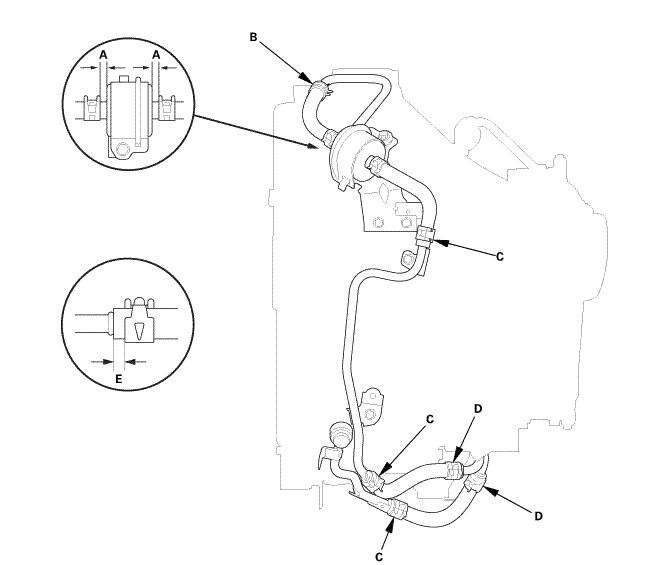 B
A
A
C
E
C
D
D
C