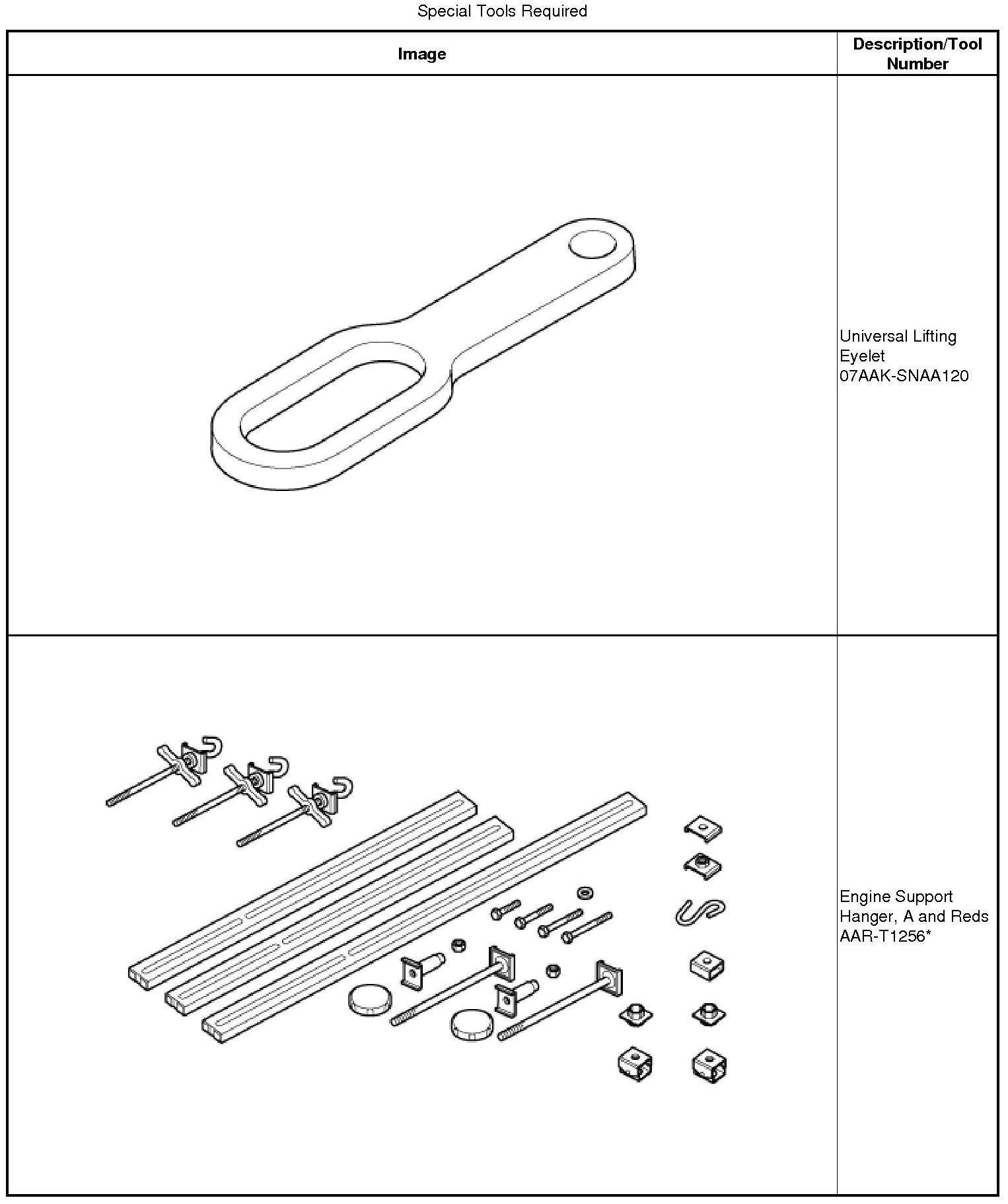 Special Tools Required

| Image | Description/Tool Number |
|---|---|
| | Universal Lifting Eyelet 07AAK-SNAA120 |
| | Engine Support Hanger, A and Reds AAR-T1256* |