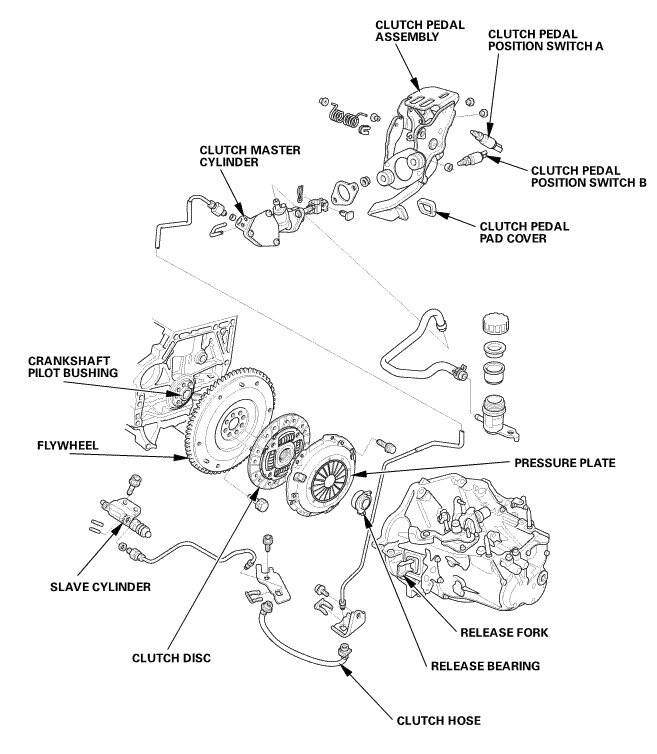 CLUTCH PEDAL ASSEMBLY

CLUTCH PEDAL POSITION SWITCH A

CLUTCH MASTER CYLINDER

CLUTCH PEDAL POSITION SWITCH B

CLUTCH PEDAL PAD COVER

CRANKSHAFT PILOT BUSHING

FLYWHEEL

PRESSURE PLATE

SLAVE CYLINDER

RELEASE FORK

CLUTCH DISC

RELEASE BEARING

CLUTCH HOSE