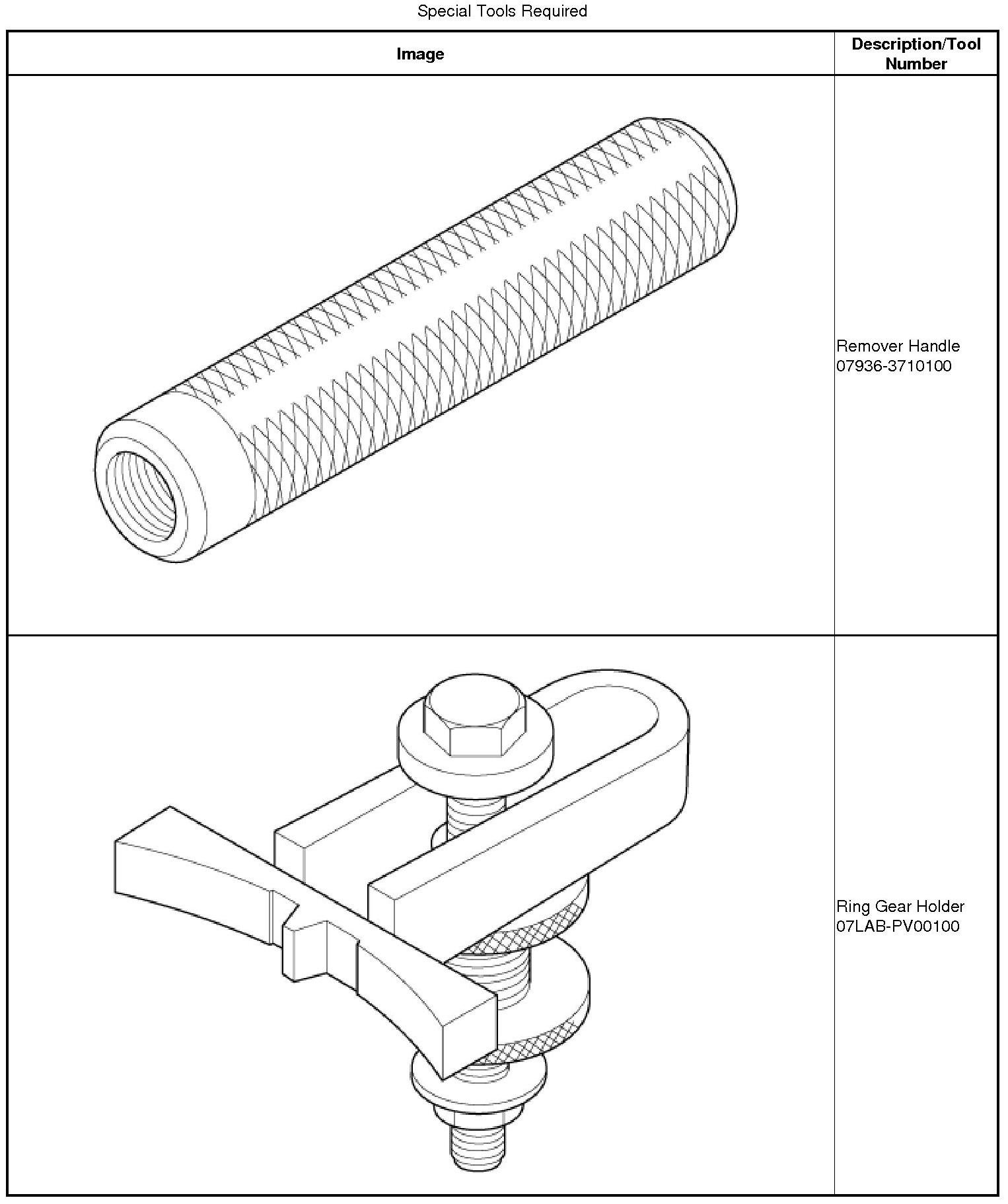 Special Tools Required

| Image | Description/Tool Number |
|---|---|
| | Remover Handle 07936-3710100 |
| | Ring Gear Holder 07LAB-PV00100 |