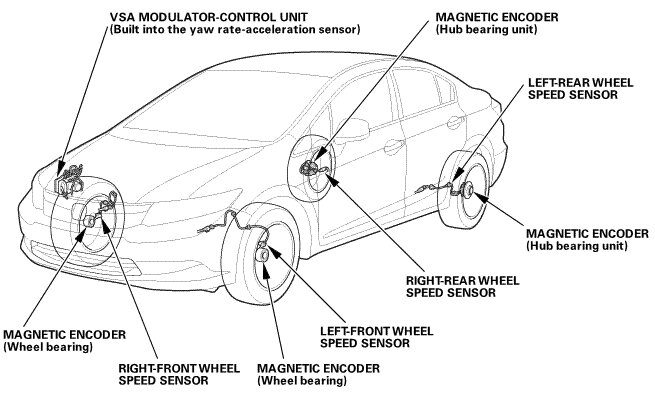 VSA MODULATOR-CONTROL UNIT
(Built into the yaw rate-acceleration sensor)

MAGNETIC ENCODER
(Hub bearing unit)

LEFT-REAR WHEEL
SPEED SENSOR

MAGNETIC ENCODER
(Hub bearing unit)

RIGHT-REAR WHEEL
SPEED SENSOR

LEFT-FRONT WHEEL
SPEED SENSOR

MAGNETIC ENCODER
(Wheel bearing)

RIGHT-FRONT WHEEL
SPEED SENSOR

MAGNETIC ENCODER
(Wheel bearing)