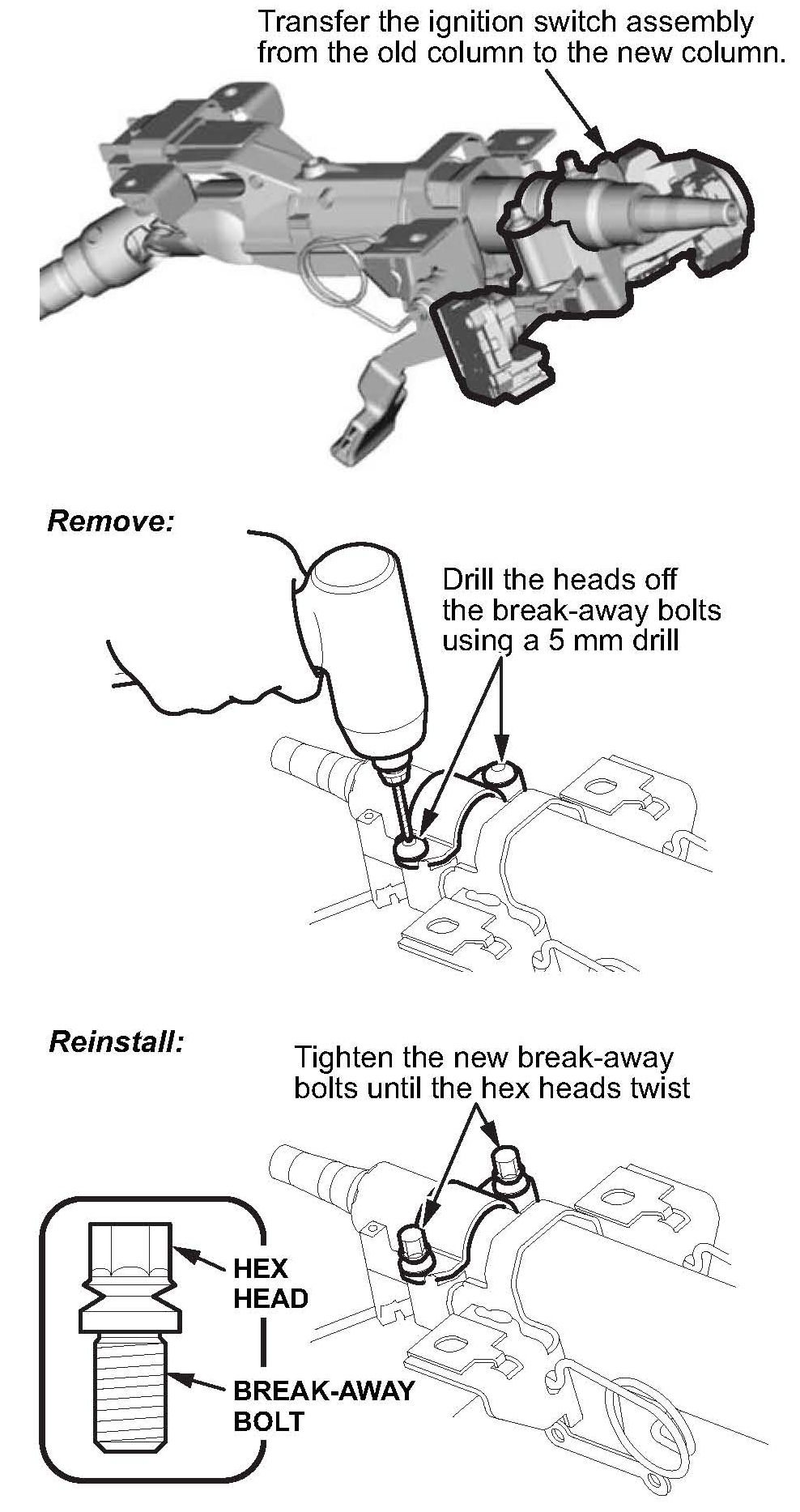 Transfer the ignition switch assembly from the old column to the new column.

Remove:

Drill the heads off the break-away bolts using a 5 mm drill

Reinstall:

Tighten the new break-away bolts until the hex heads twist

HEX HEAD

BREAK-AWAY BOLT