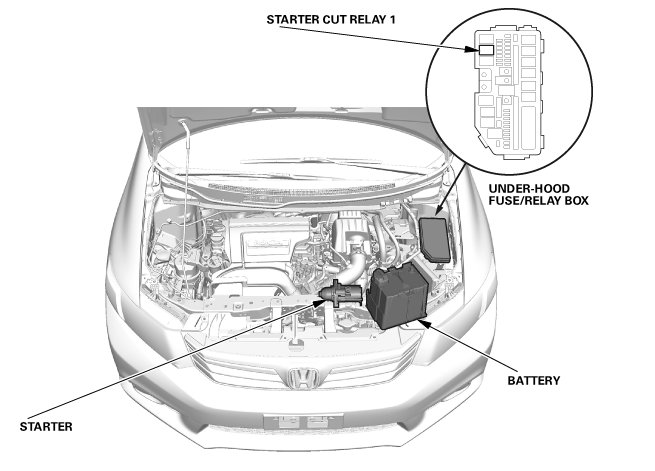 STARTER CUT RELAY 1

UNDER-HOOD FUSE/RELAY BOX

BATTERY

STARTER