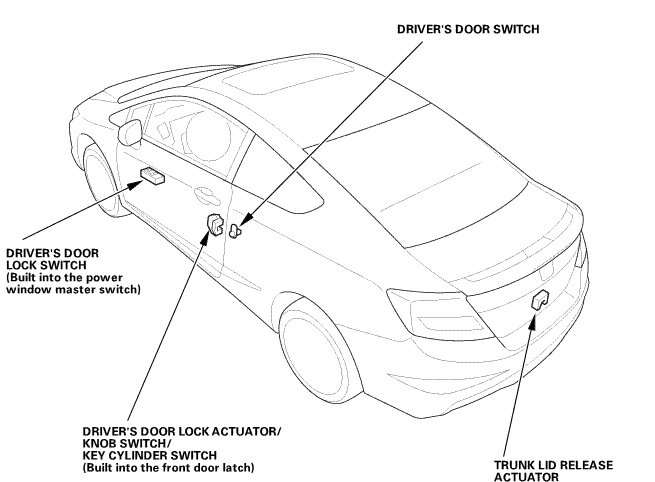 DRIVER'S DOOR SWITCH

DRIVER'S DOOR LOCK SWITCH (Built into the power window master switch)

DRIVER'S DOOR LOCK ACTUATOR/ KNOB SWITCH/ KEY CYLINDER SWITCH (Built into the front door latch)

TRUNK LID RELEASE ACTUATOR