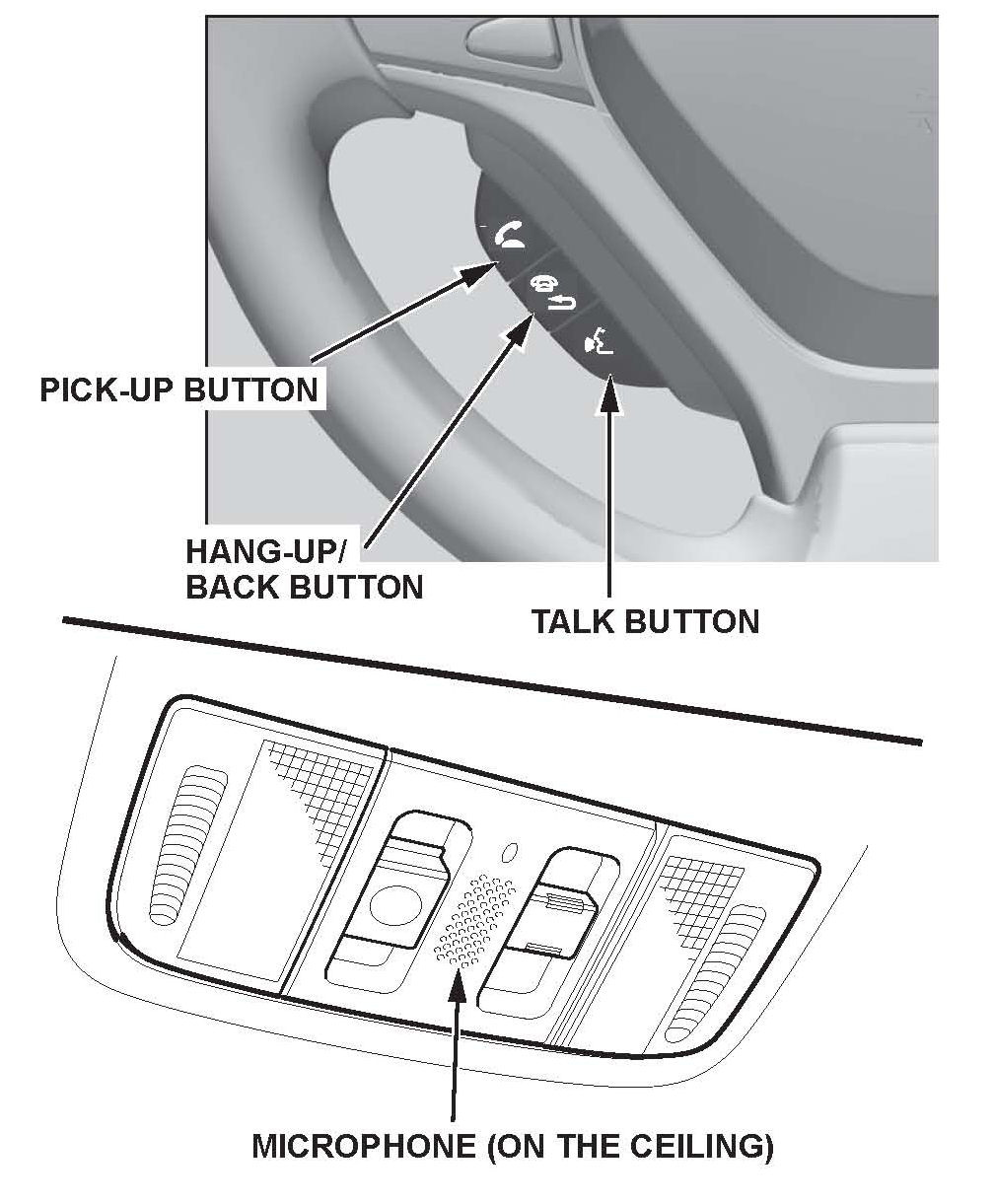 PICK-UP BUTTON

HANG-UP/
BACK BUTTON

TALK BUTTON

MICROPHONE (ON THE CEILING)