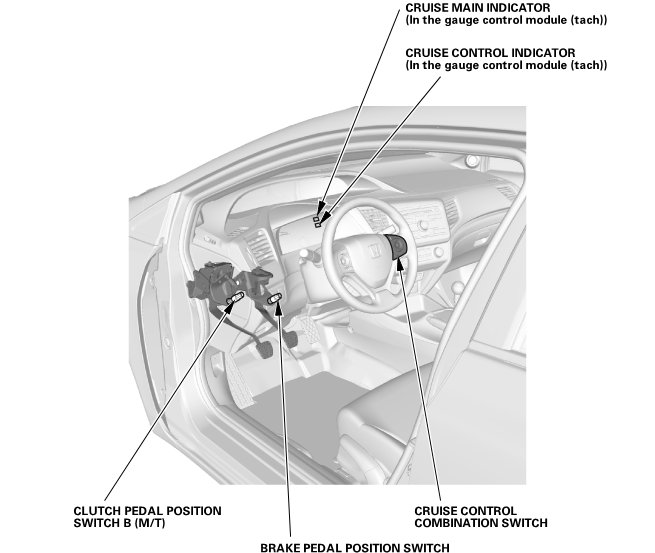 CRUISE MAIN INDICATOR
(In the gauge control module (tach))

CRUISE CONTROL INDICATOR
(In the gauge control module (tach))

CLUTCH PEDAL POSITION
SWITCH B (M/T)

CRUISE CONTROL
COMBINATION SWITCH

BRAKE PEDAL POSITION SWITCH