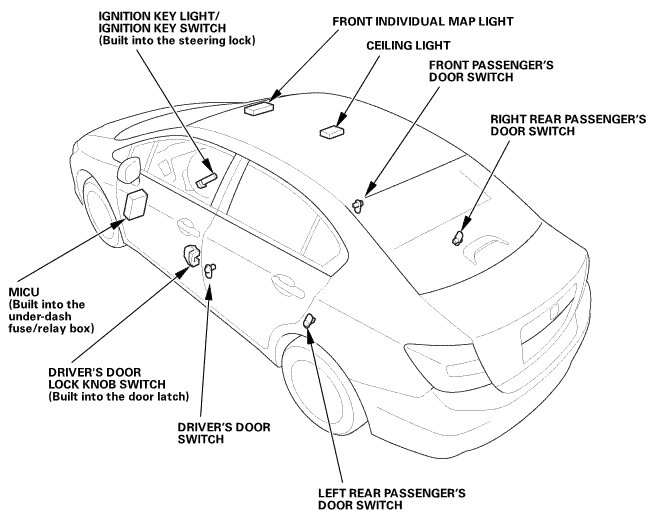 IGNITION KEY LIGHT/
IGNITION KEY SWITCH
(Built into the steering lock)

FRONT INDIVIDUAL MAP LIGHT

CEILING LIGHT

FRONT PASSENGER'S
DOOR SWITCH

RIGHT REAR PASSENGER'S
DOOR SWITCH

MICU
(Built into the
under-dash
fuse/relay box)

DRIVER'S DOOR
LOCK KNOB SWITCH
(Built into the door latch)

DRIVER'S DOOR
SWITCH

LEFT REAR PASSENGER'S
DOOR SWITCH