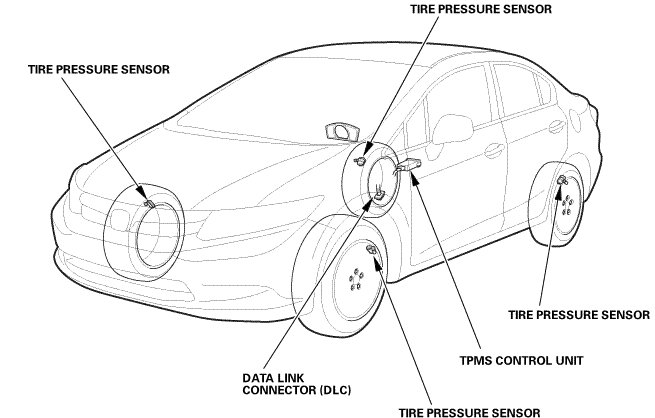 TIRE PRESSURE SENSOR

TIRE PRESSURE SENSOR

TIRE PRESSURE SENSOR

TPMS CONTROL UNIT

DATA LINK CONNECTOR (DLC)

TIRE PRESSURE SENSOR