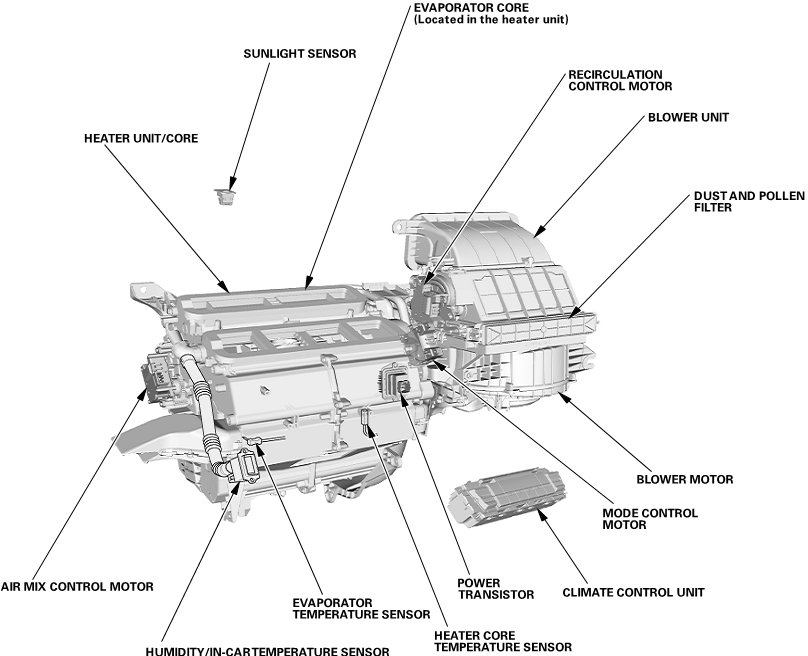 EVAPORATOR CORE
(Located in the heater unit)

SUNLIGHT SENSOR

RECIRCULATION CONTROL MOTOR

BLOWER UNIT

HEATER UNIT/CORE

DUST AND POLLEN FILTER

BLOWER MOTOR

MODE CONTROL MOTOR

AIR MIX CONTROL MOTOR

POWER TRANSISTOR

CLIMATE CONTROL UNIT

EVAPORATOR TEMPERATURE SENSOR

HEATER CORE TEMPERATURE SENSOR

HUMIDITY/IN-CAR TEMPERATURE SENSOR