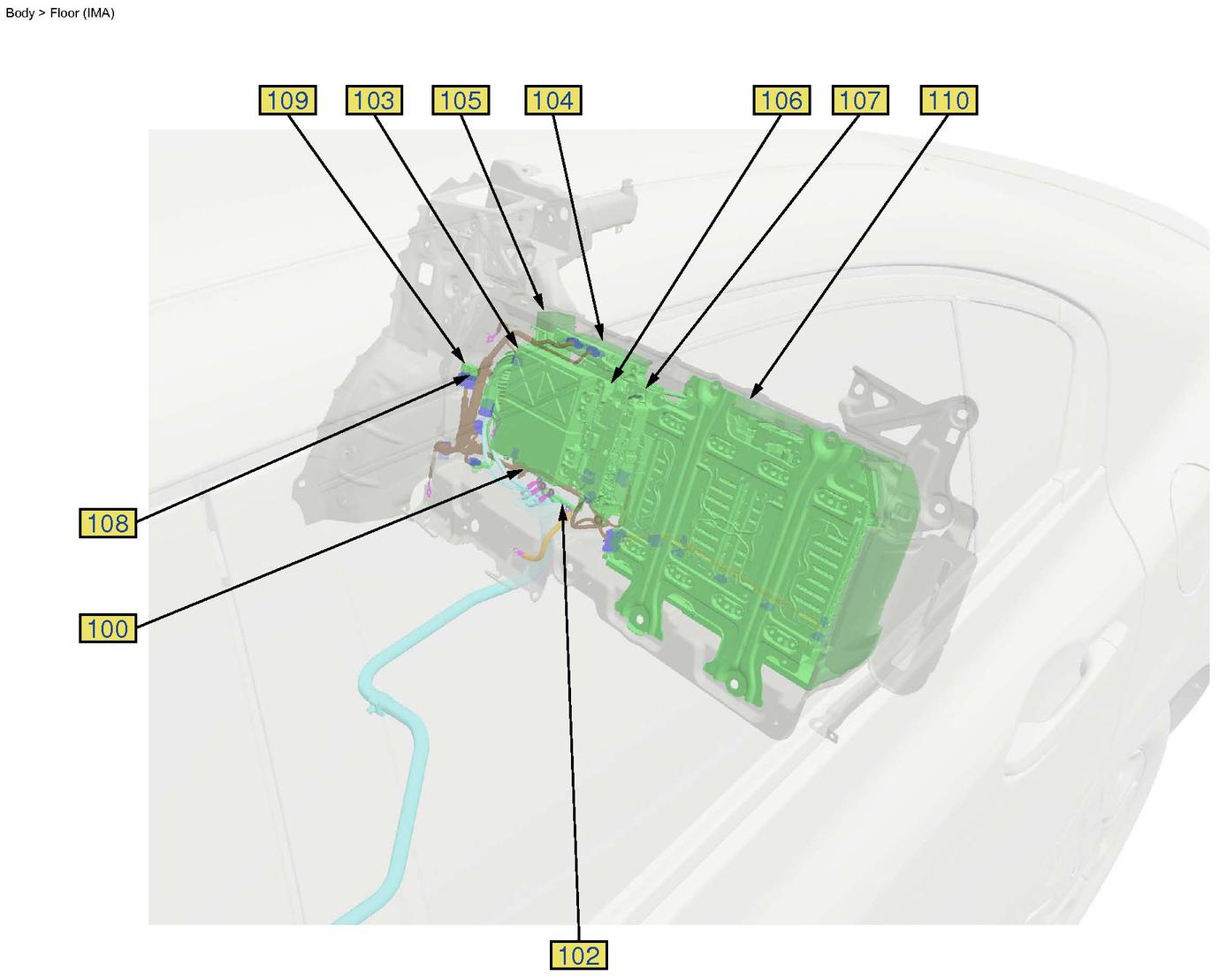 Body > Floor (IMA)

109
103
105
104
106
107
110
108
100
102