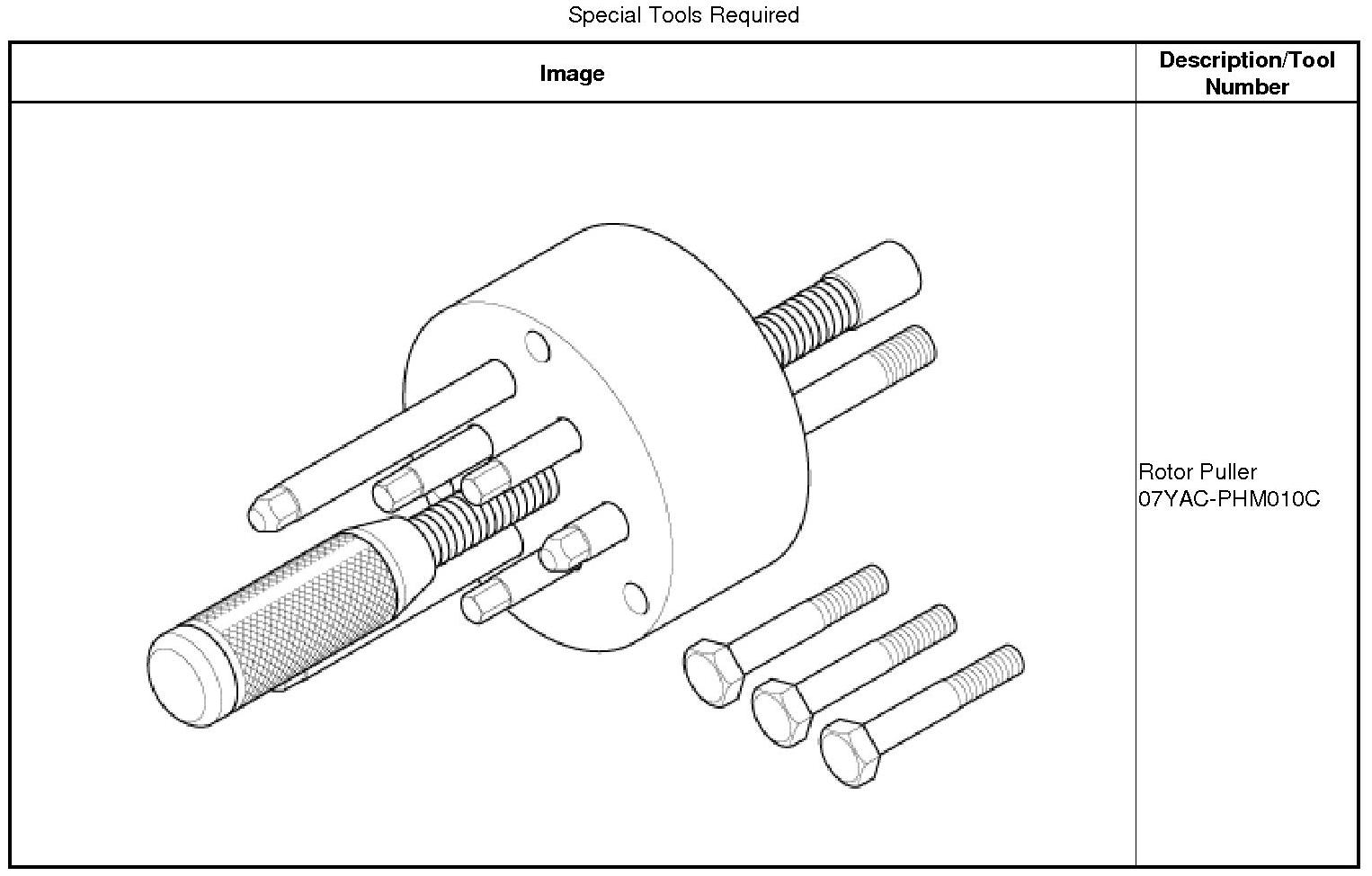 Special Tools Required

| Image | Description/Tool Number |
|---|---|
| | Rotor Puller 07YAC-PHM010C |