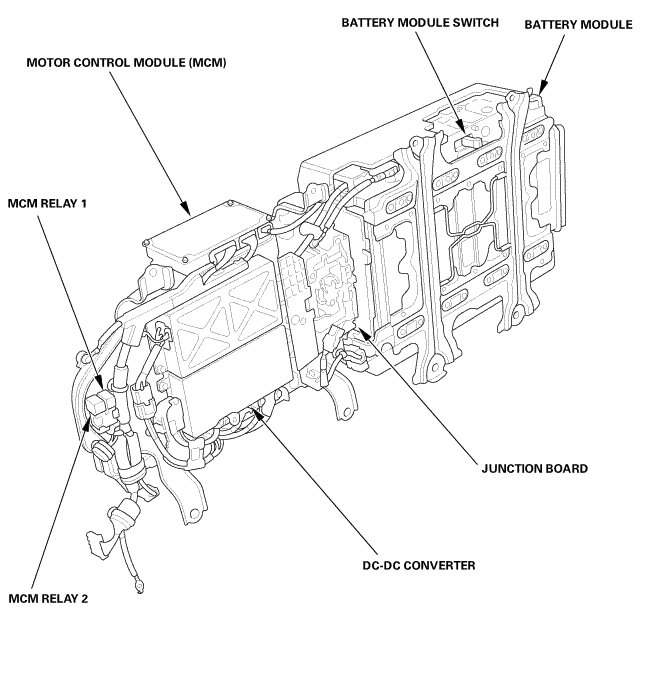 BATTERY MODULE SWITCH

BATTERY MODULE

MOTOR CONTROL MODULE (MCM)

MCM RELAY 1

JUNCTION BOARD

DC-DC CONVERTER

MCM RELAY 2