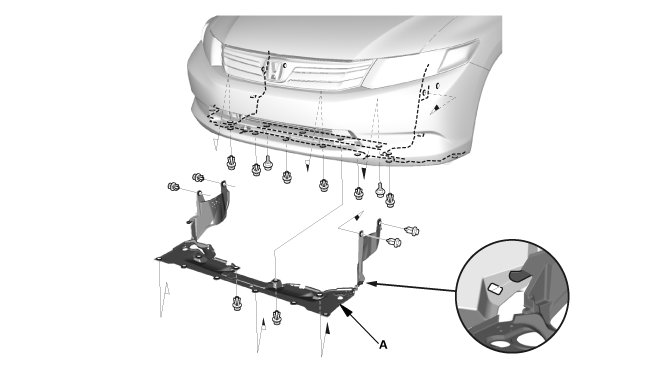 A