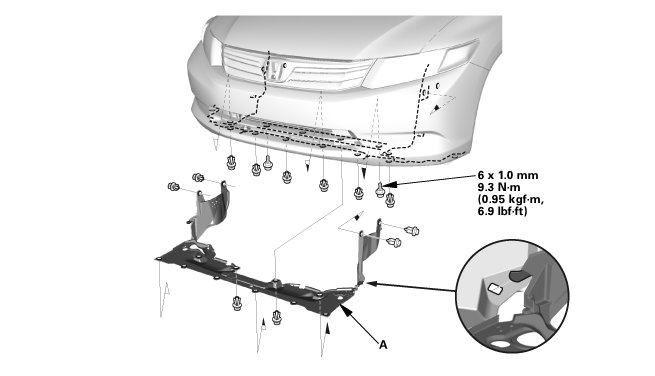 6 x 1.0 mm
9.3 N·m
(0.95 kgf·m,
6.9 lbf·ft)

A