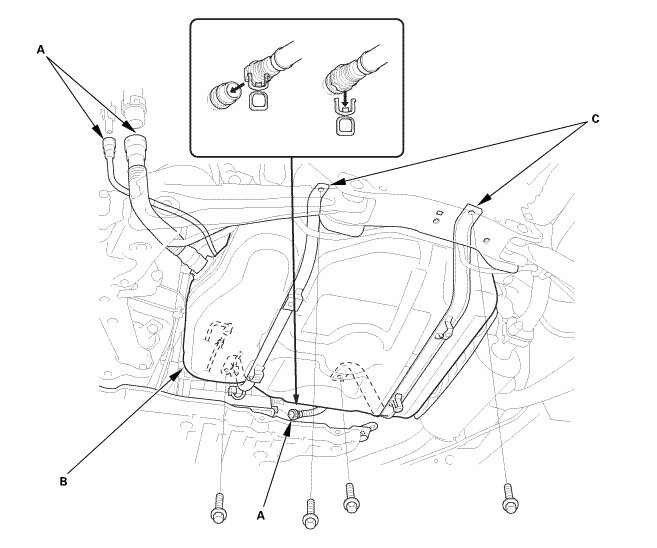 A

C

B

A