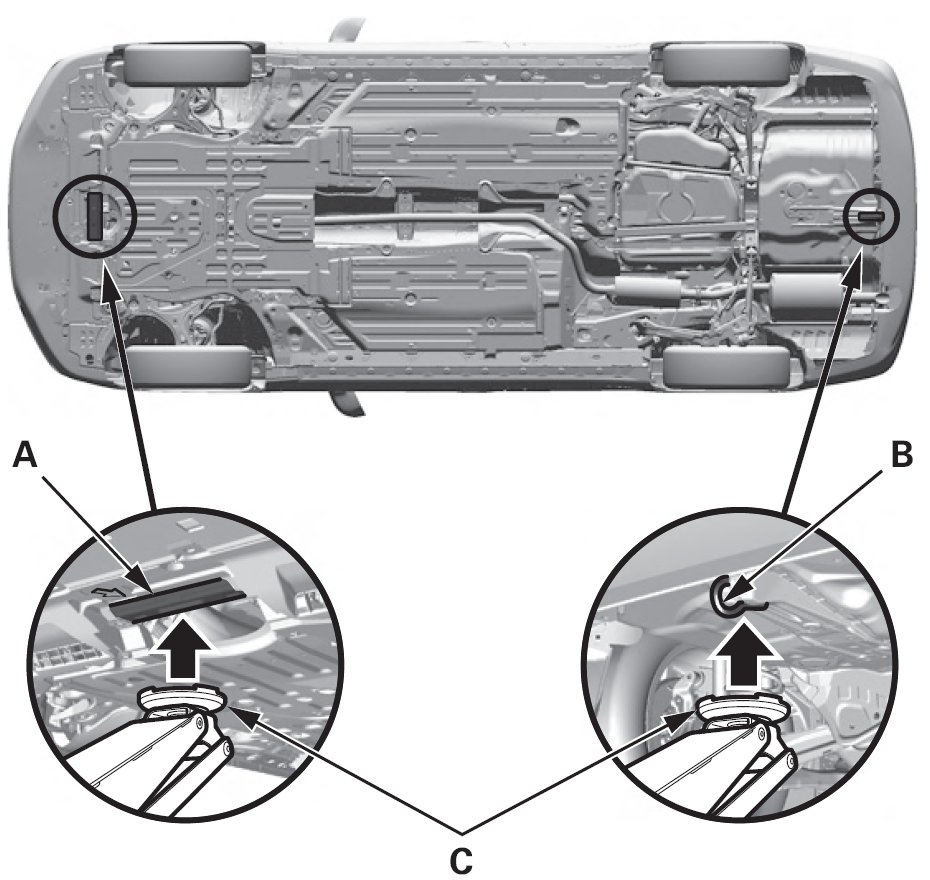 A

B

C