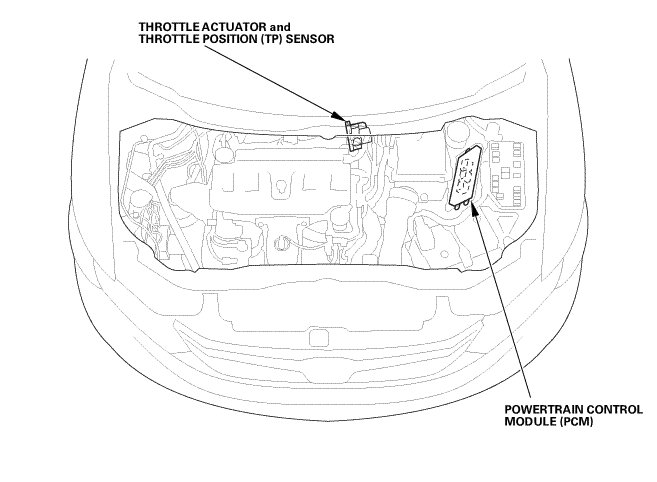 THROTTLE ACTUATOR and
THROTTLE POSITION (TP) SENSOR

POWERTRAIN CONTROL
MODULE (PCM)