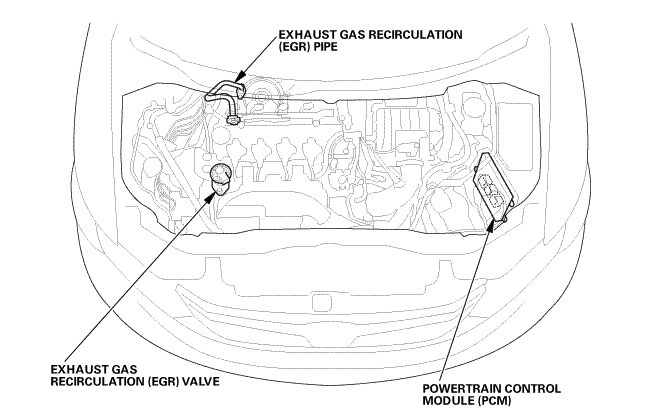 EXHAUST GAS RECIRCULATION (EGR) PIPE

EXHAUST GAS RECIRCULATION (EGR) VALVE

POWERTRAIN CONTROL MODULE (PCM)