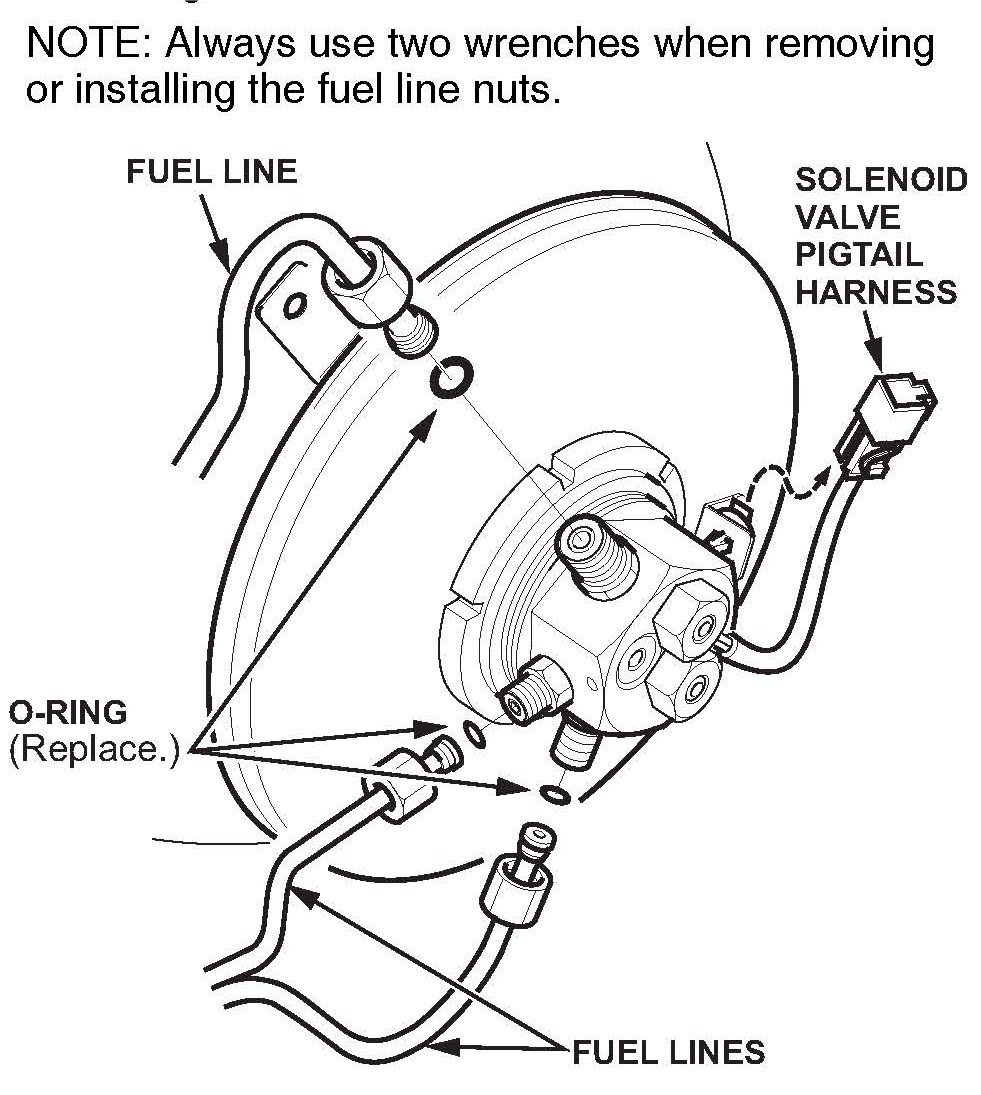 NOTE: Always use two wrenches when removing or installing the fuel line nuts.

FUEL LINE

SOLENOID VALVE PIGTAIL HARNESS

O-RING (Replace.)

FUEL LINES