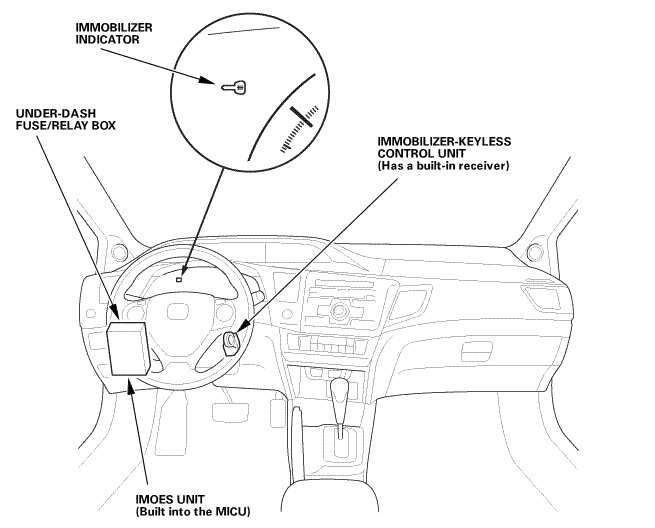 IMMOBILIZER INDICATOR

UNDER-DASH FUSE/RELAY BOX

IMMOBILIZER-KEYLESS CONTROL UNIT (Has a built-in receiver)

IMOES UNIT (Built into the MICU)