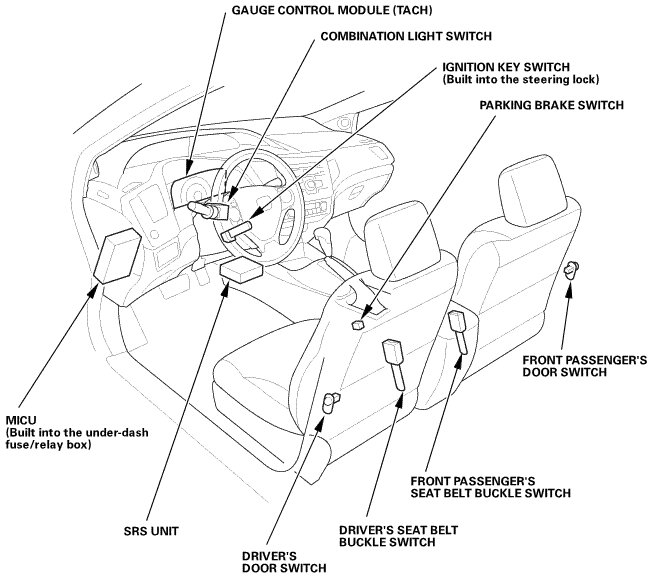 GAUGE CONTROL MODULE (TACH)

COMBINATION LIGHT SWITCH

IGNITION KEY SWITCH
(Built into the steering lock)

PARKING BRAKE SWITCH

FRONT PASSENGER'S
DOOR SWITCH

MICU
(Built into the under-dash
fuse/relay box)

FRONT PASSENGER'S
SEAT BELT BUCKLE SWITCH

SRS UNIT

DRIVER'S SEAT BELT
BUCKLE SWITCH

DRIVER'S
DOOR SWITCH