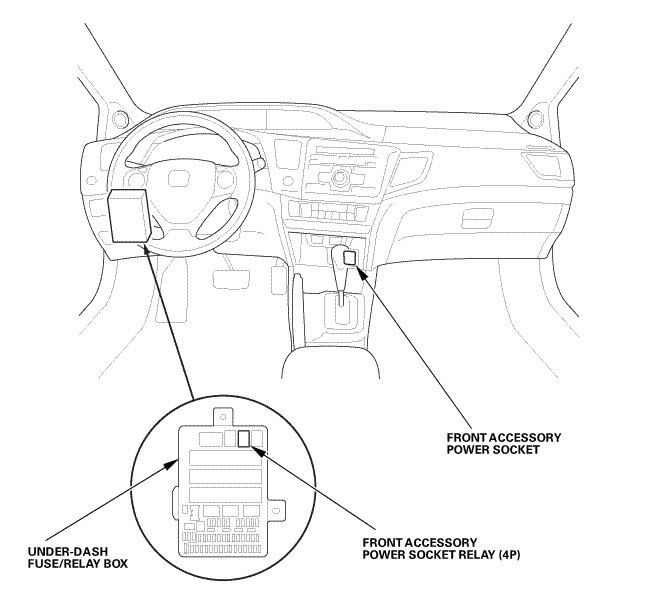 FRONT ACCESSORY
POWER SOCKET

UNDER-DASH
FUSE/RELAY BOX

FRONT ACCESSORY
POWER SOCKET RELAY (4P)