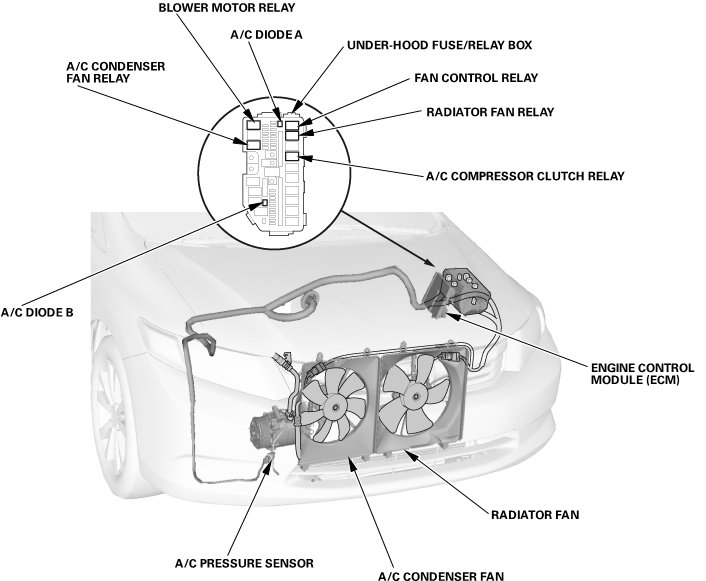 BLOWER MOTOR RELAY
A/C DIODE A
UNDER-HOOD FUSE/RELAY BOX
A/C CONDENSER FAN RELAY
FAN CONTROL RELAY
RADIATOR FAN RELAY
A/C COMPRESSOR CLUTCH RELAY
A/C DIODE B
ENGINE CONTROL MODULE (ECM)
RADIATOR FAN
A/C PRESSURE SENSOR
A/C CONDENSER FAN