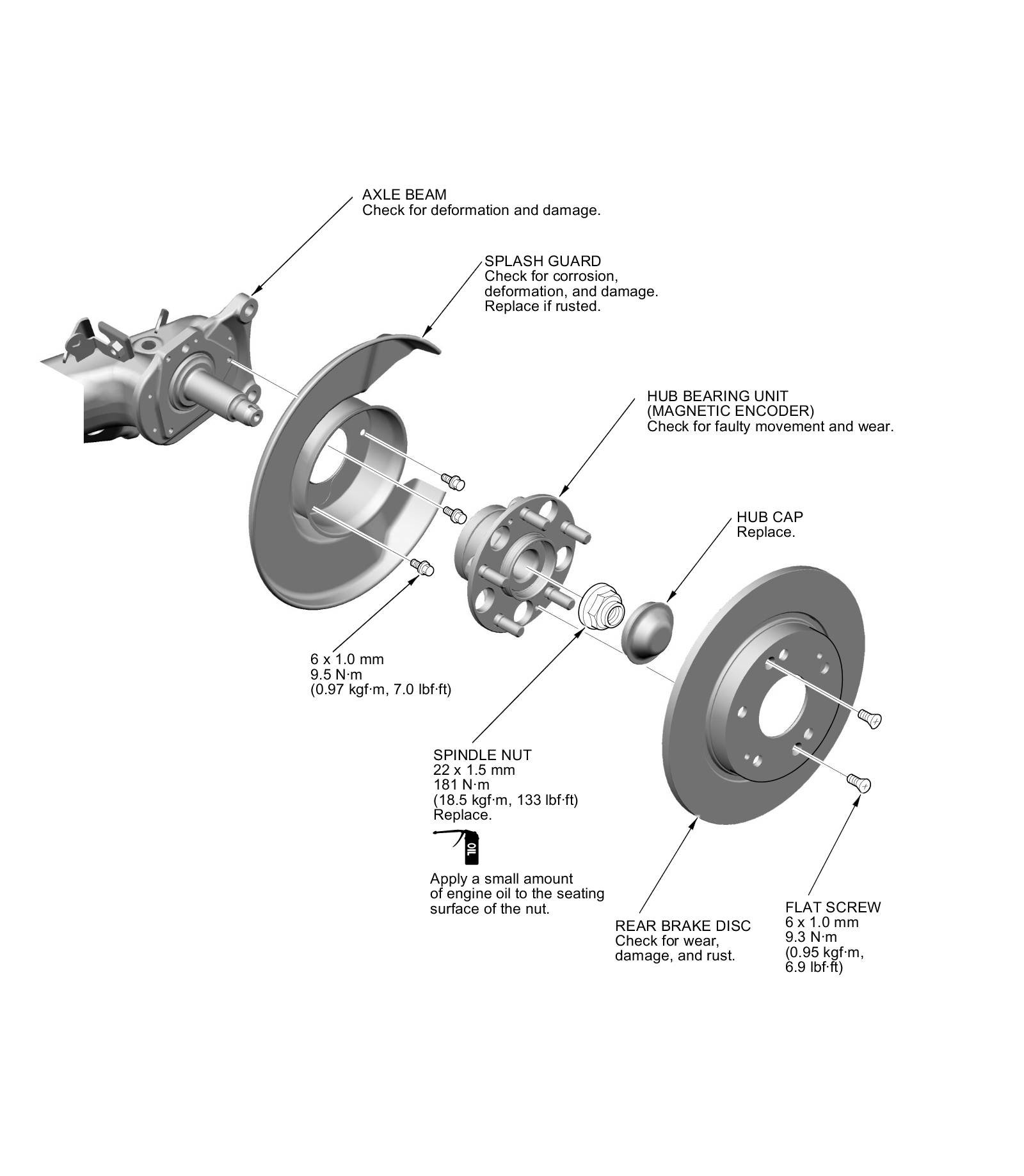 AXLE BEAM
Check for deformation and damage.

SPLASH GUARD
Check for corrosion, deformation, and damage.
Replace if rusted.

HUB BEARING UNIT
(MAGNETIC ENCODER)
Check for faulty movement and wear.

HUB CAP
Replace.

6 x 1.0 mm
9.5 N·m
(0.97 kgf·m, 7.0 lbf·ft)

SPINDLE NUT
22 x 1.5 mm
181 N·m
(18.5 kgf·m, 133 lbf·ft)
Replace.

OIL

Apply a small amount of engine oil to the seating surface of the nut.

REAR BRAKE DISC
Check for wear, damage, and rust.

FLAT SCREW
6 x 1.0 mm
9.3 N·m
(0.95 kgf·m, 6.9 lbf·ft)