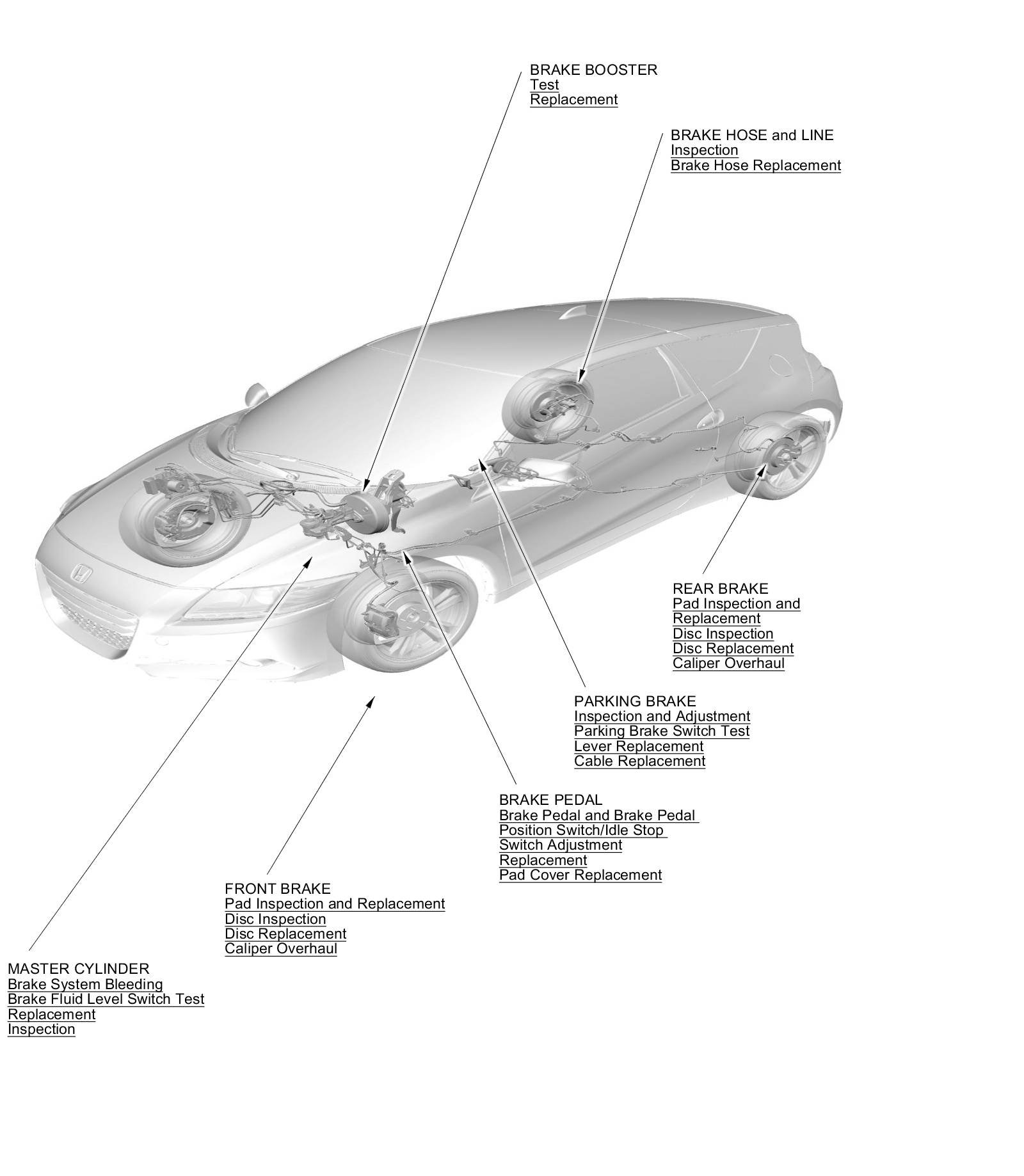 BRAKE BOOSTER
Test
Replacement

BRAKE HOSE and LINE
Inspection
Brake Hose Replacement

REAR BRAKE
Pad Inspection and Replacement
Disc Inspection
Disc Replacement
Caliper Overhaul

PARKING BRAKE
Inspection and Adjustment
Parking Brake Switch Test
Lever Replacement
Cable Replacement

BRAKE PEDAL
Brake Pedal and Brake Pedal Position Switch/Idle Stop Switch Adjustment
Replacement
Pad Cover Replacement

FRONT BRAKE
Pad Inspection and Replacement
Disc Inspection
Disc Replacement
Caliper Overhaul

MASTER CYLINDER
Brake System Bleeding
Brake Fluid Level Switch Test
Replacement
Inspection