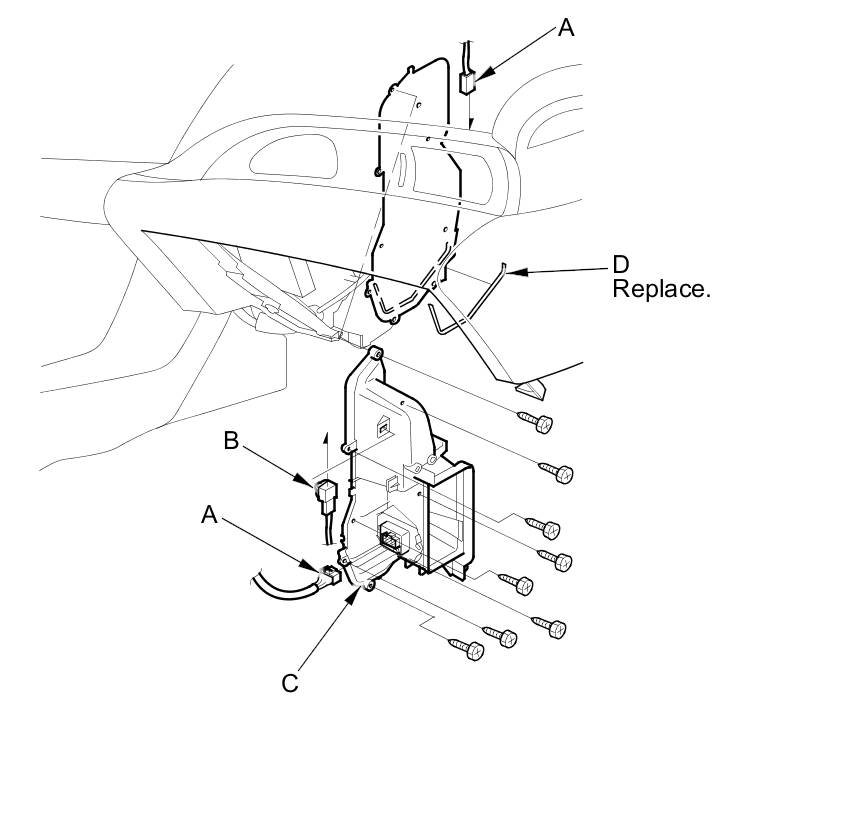 A

D
Replace.

B

A

C