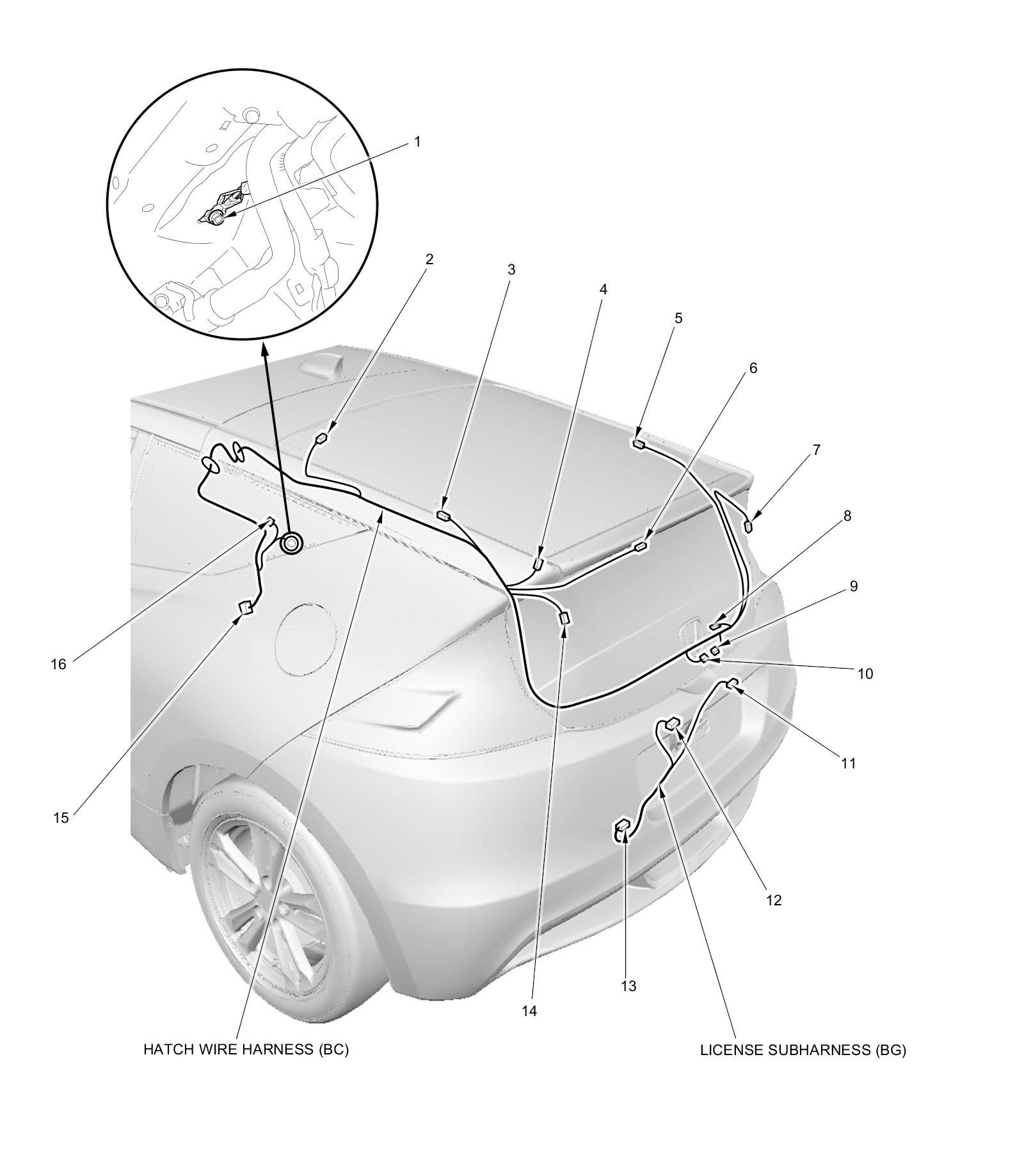 1

2

3

4

5

6

7

8

9

10

11

12

13

14

15

16

HATCH WIRE HARNESS (BC)

LICENSE SUBHARNESS (BG)