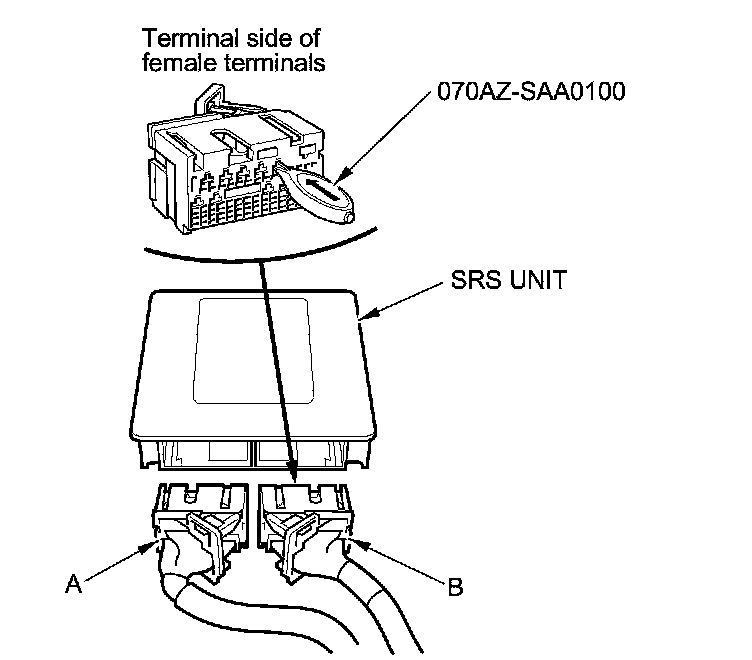 Terminal side of female terminals

070AZ-SAA0100

SRS UNIT

A

B