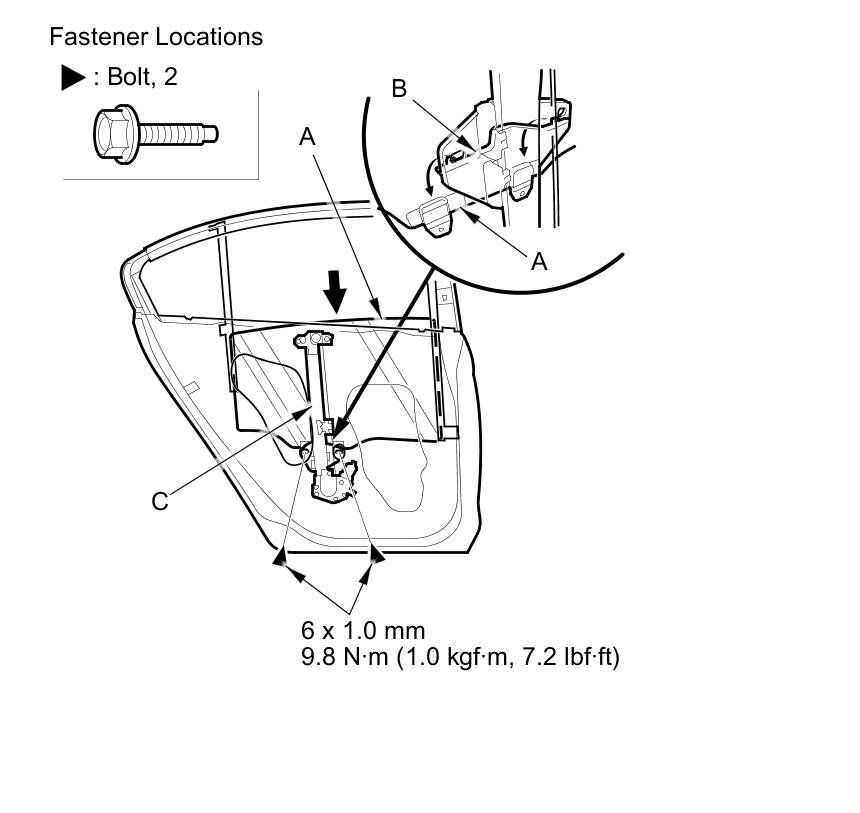 Fastener Locations

▶ : Bolt, 2

A

B

A

C

6 x 1.0 mm
9.8 N·m (1.0 kgf·m, 7.2 lbf·ft)