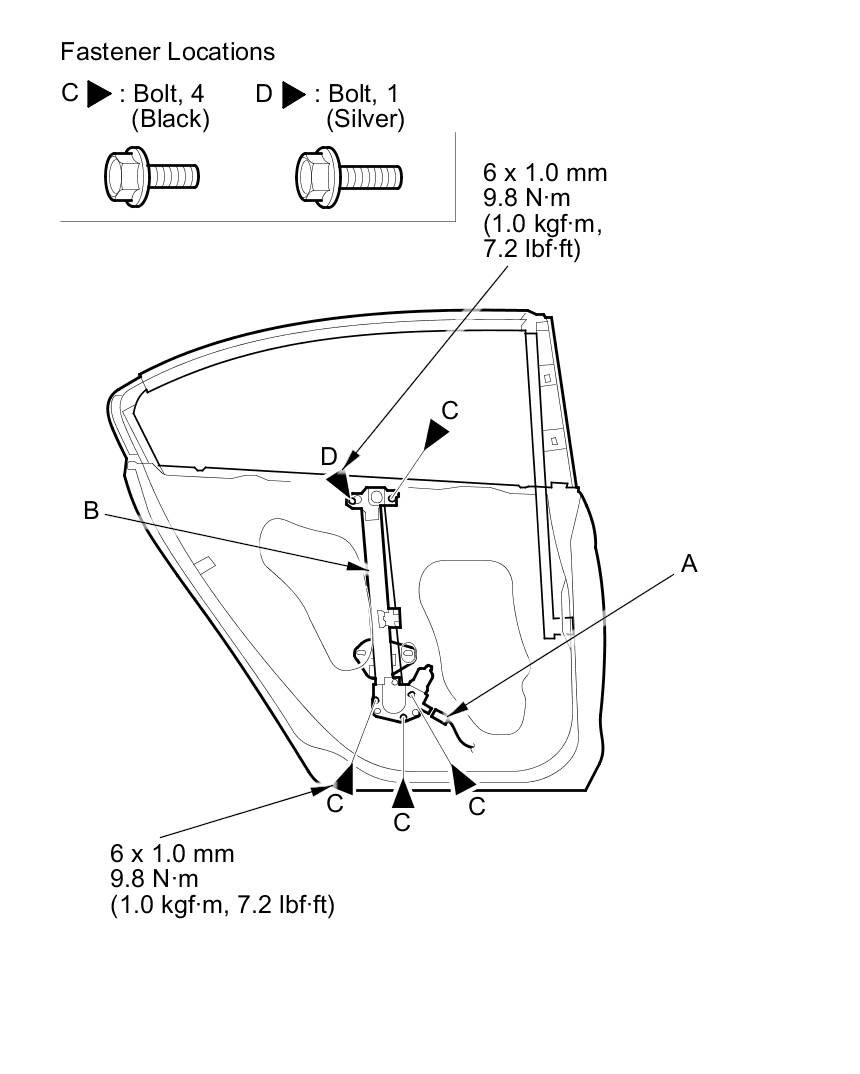 Fastener Locations

C ▶ : Bolt, 4 (Black)

D ▶ : Bolt, 1 (Silver)

6 x 1.0 mm
9.8 N·m
(1.0 kgf·m,
7.2 lbf·ft)

C

D

B

A

C

C

C

6 x 1.0 mm
9.8 N·m
(1.0 kgf·m, 7.2 lbf·ft)