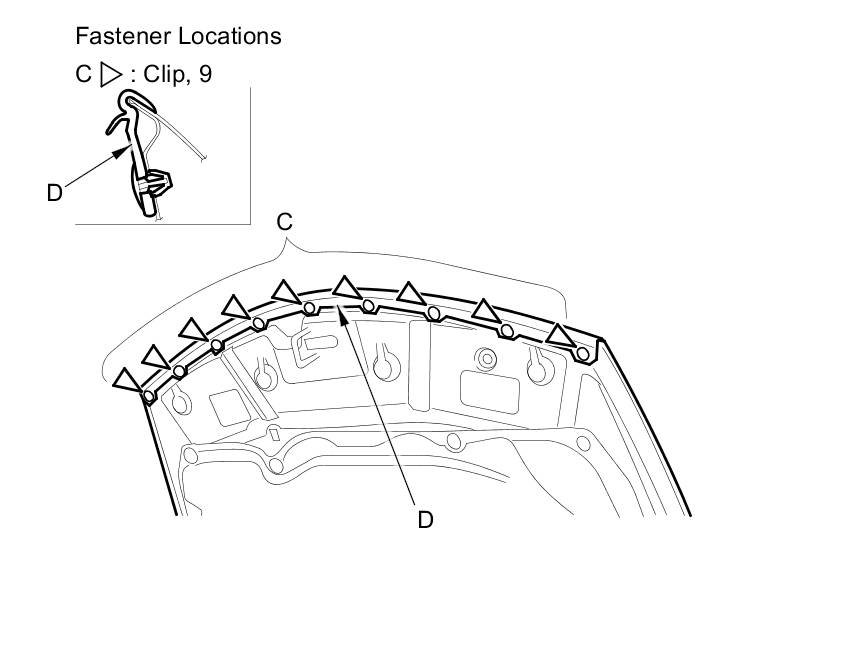 Fastener Locations

C ▷ : Clip, 9

D

C

D