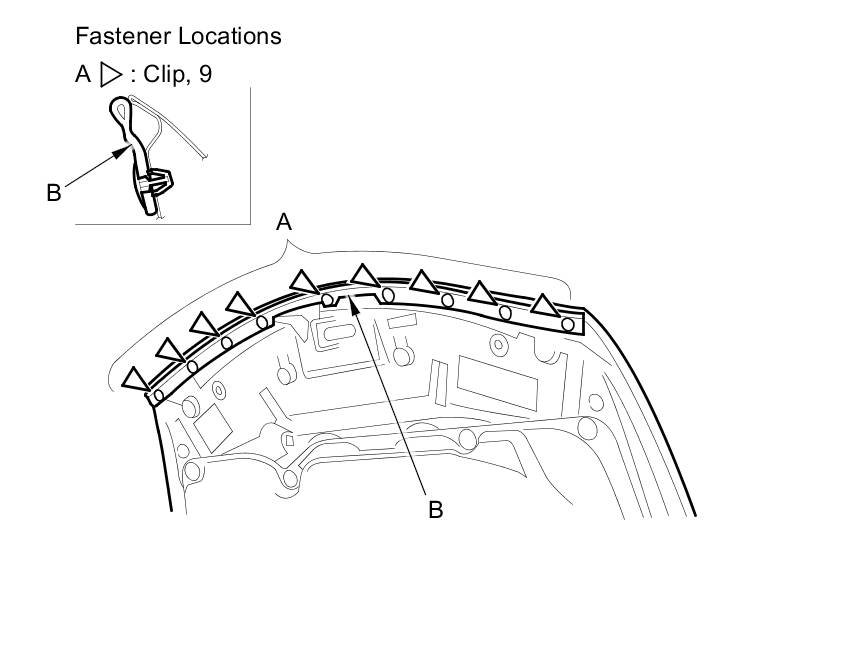 Fastener Locations

A ▷ : Clip, 9

B

A

B