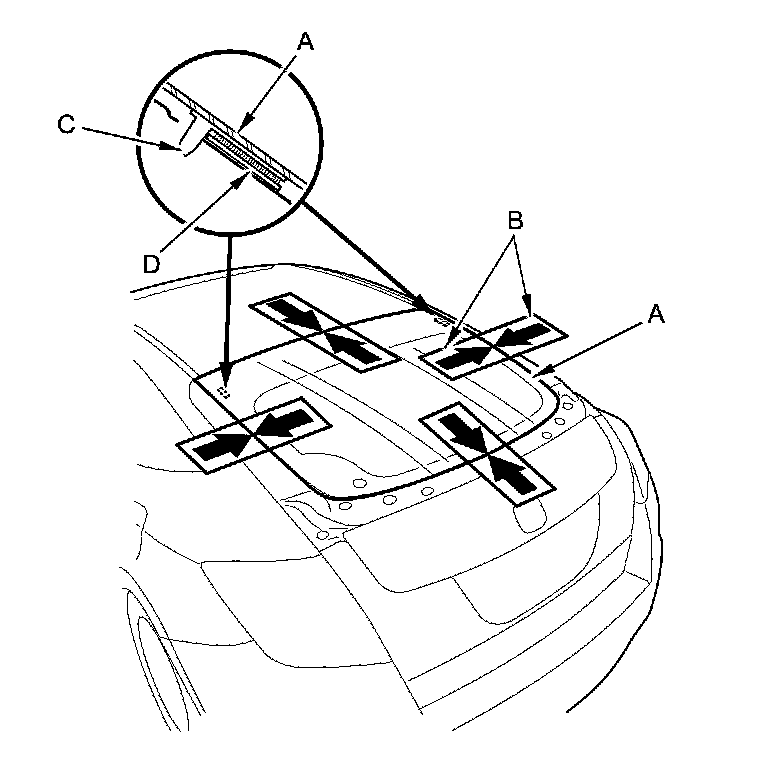 A
C
D
B
A